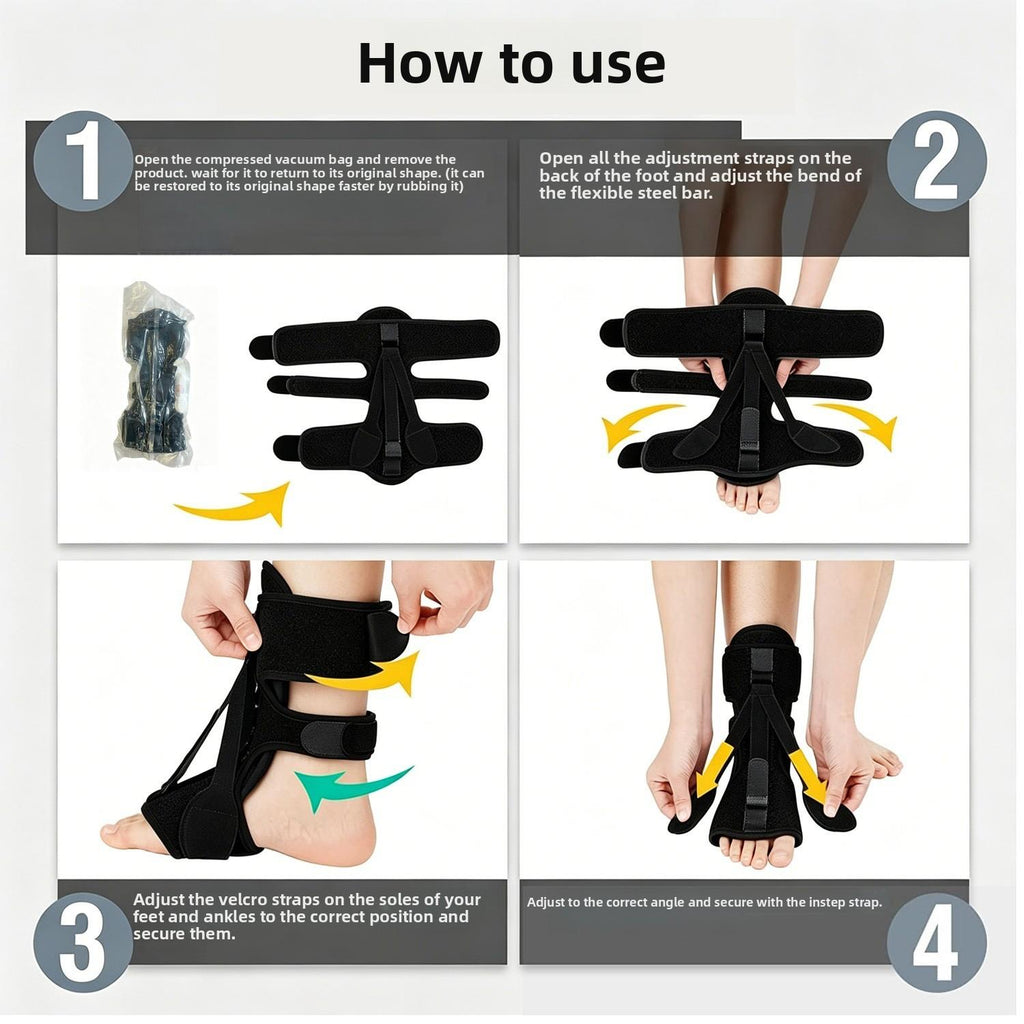 How to use

1

Open the compressed vacuum bag and remove the product. wait for it to return to its original shape. (it can be restored to its original shape faster by rubbing it)

2

Open all the adjustment straps on the back of the foot and adjust the bend of the flexible steel bar.

3

Adjust the velcro straps on the soles of your feet and ankles to the correct position and secure them.

4

Adjust to the correct angle and secure with the instep strap.