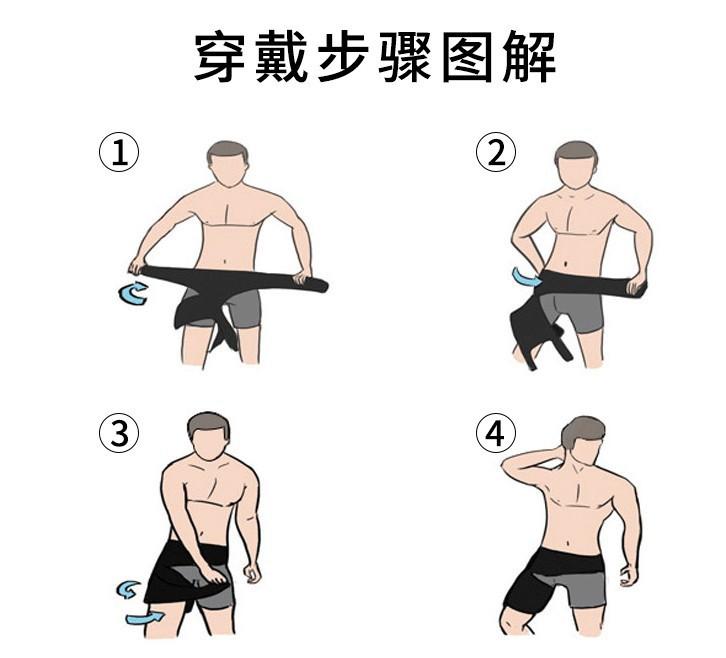 穿戴步骤图解

①

②

③

④